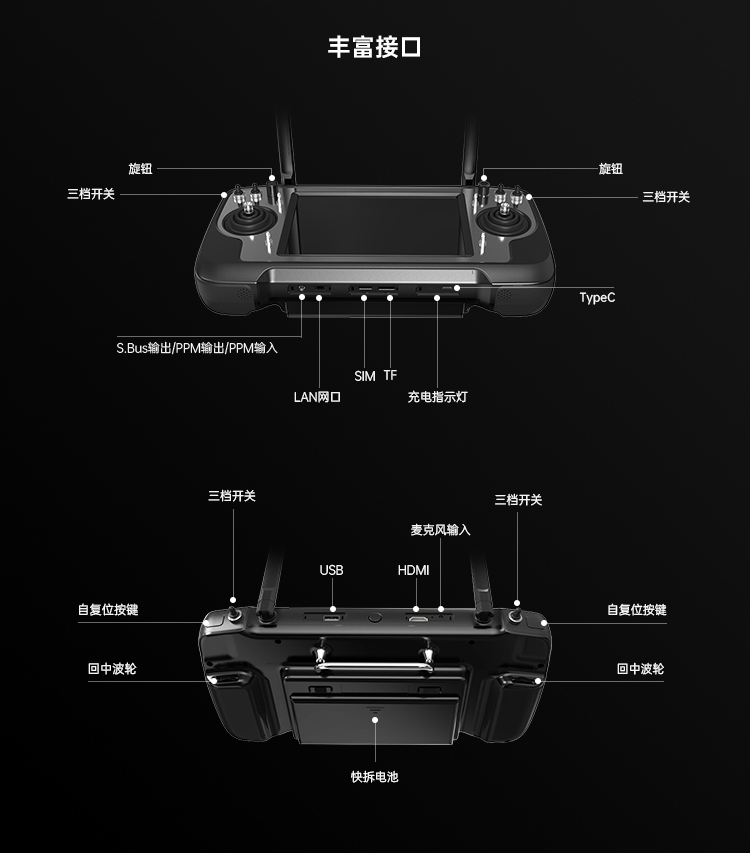 丰富接口

旋钮

旋钮

三档开关

三档开关

TypeC

S.Bus输出/PPM输出/PPM输入

SIM

TF

LAN网口

充电指示灯

三档开关

三档开关

麦克风输入

USB

HDMI

自复位按键

自复位按键

回中波轮

回中波轮

快拆电池