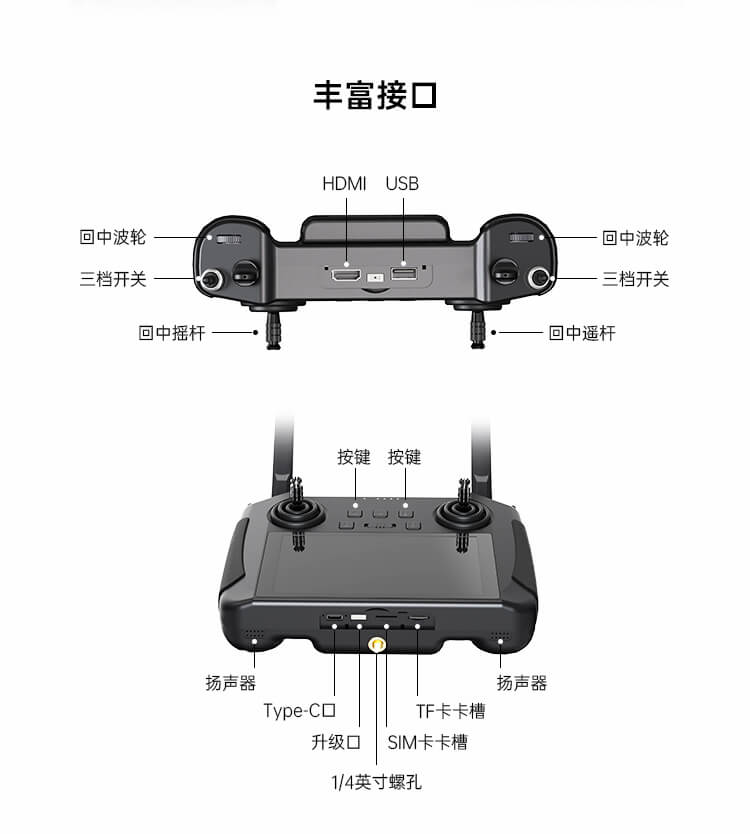 丰富接口

HDMI USB

回中波轮
三档开关
回中摇杆

回中波轮
三档开关
回中遥杆

按键 按键

扬声器
Type-C口
升级口
1/4英寸螺孔
SIM卡卡槽
TF卡卡槽
扬声器